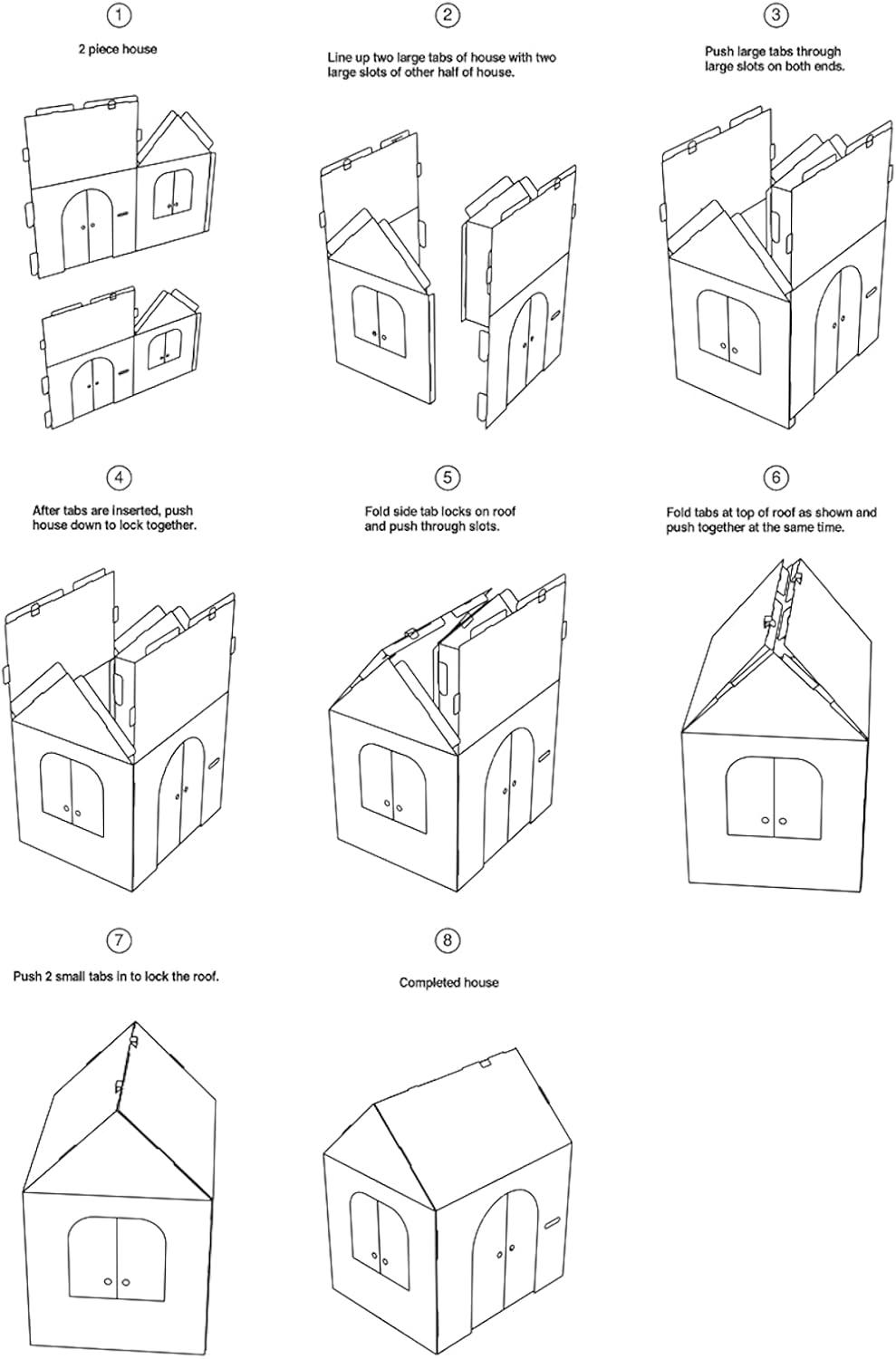 1
2 piece house

2
Line up two large tabs of house with two large slots of other half of house.

3
Push large tabs through large slots on both ends.

4
After tabs are inserted, push house down to lock together.

5
Fold side tab locks on roof and push through slots.

6
Fold tabs at top of roof as shown and push together at the same time.

7
Push 2 small tabs in to lock the roof.

8
Completed house